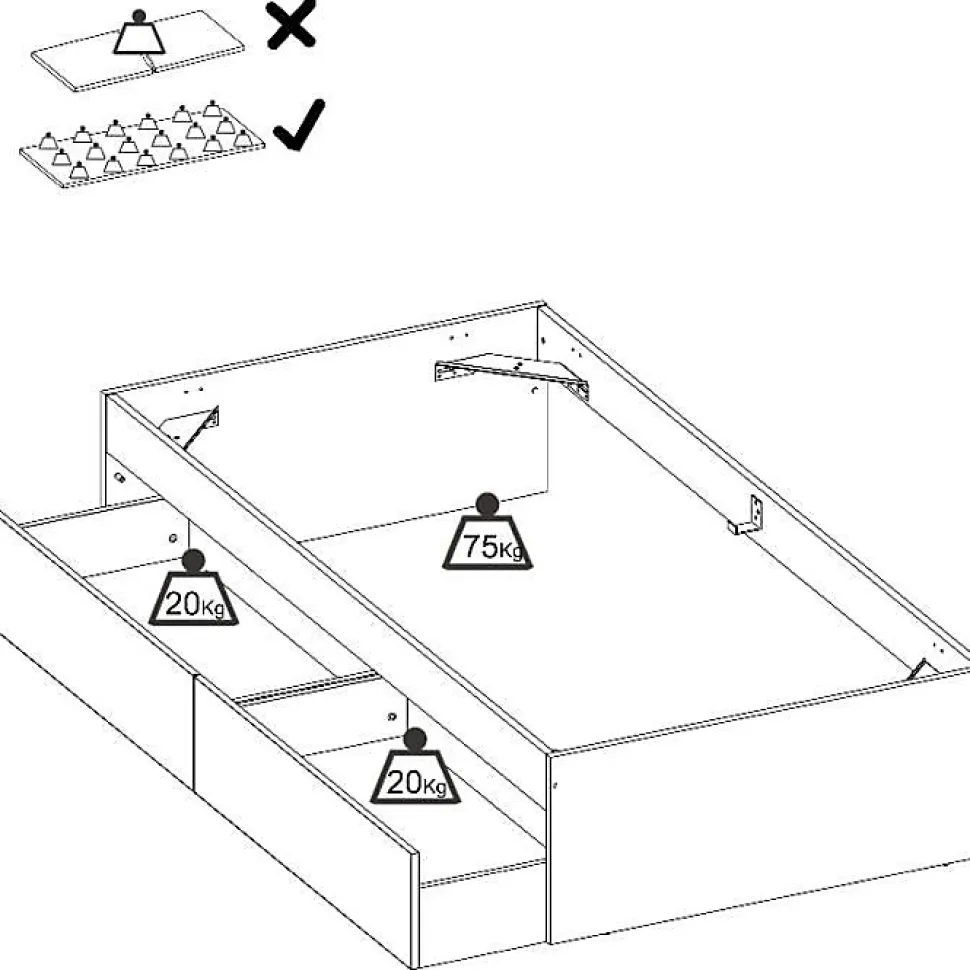 75Kg

20Kg

20Kg