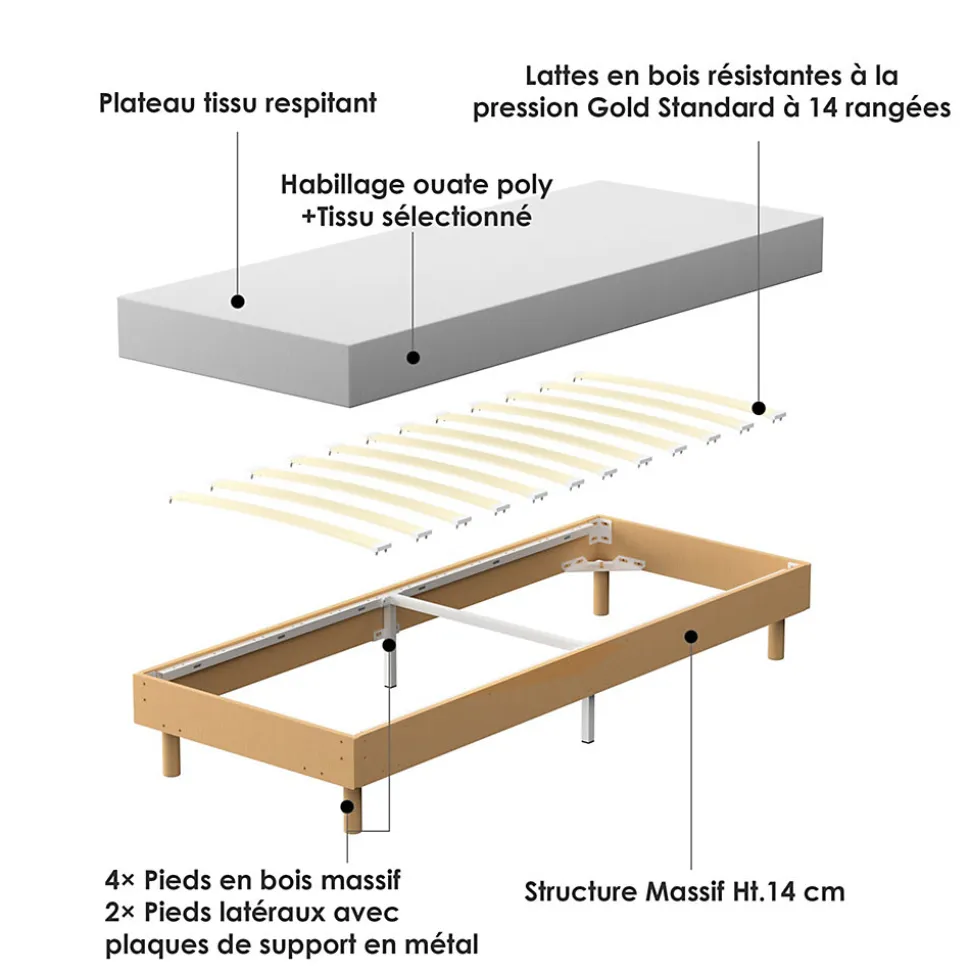 Plateau tissu respitant

Lattes en bois résistantes à la pression Gold Standard à 14 rangées

Habillage ouate poly +Tissu sélectionné

4× Pieds en bois massif
2× Pieds latéraux avec plaques de support en métal

Structure Massif Ht.14 cm