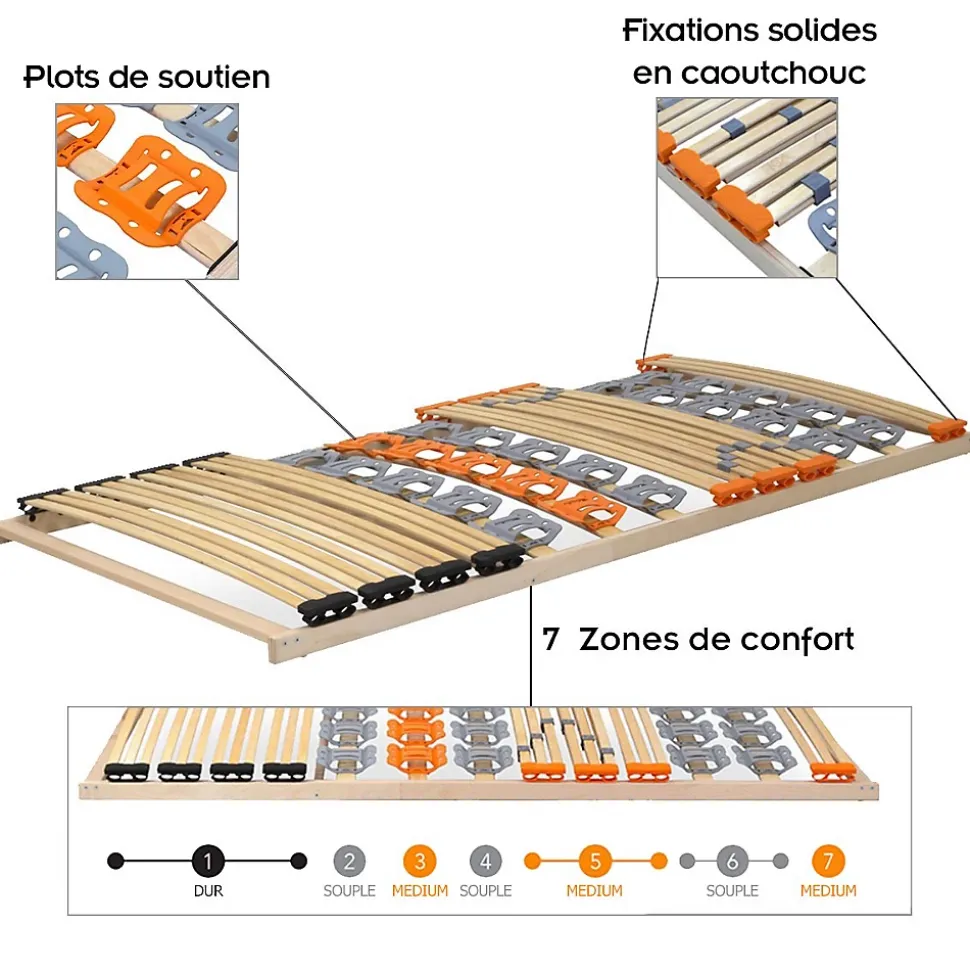 Plots de soutien

Fixations solides en caoutchouc

7 Zones de confort

1
DUR
2
SOUPLE
3
MEDIUM
4
SOUPLE
5
MEDIUM
6
SOUPLE
7
MEDIUM