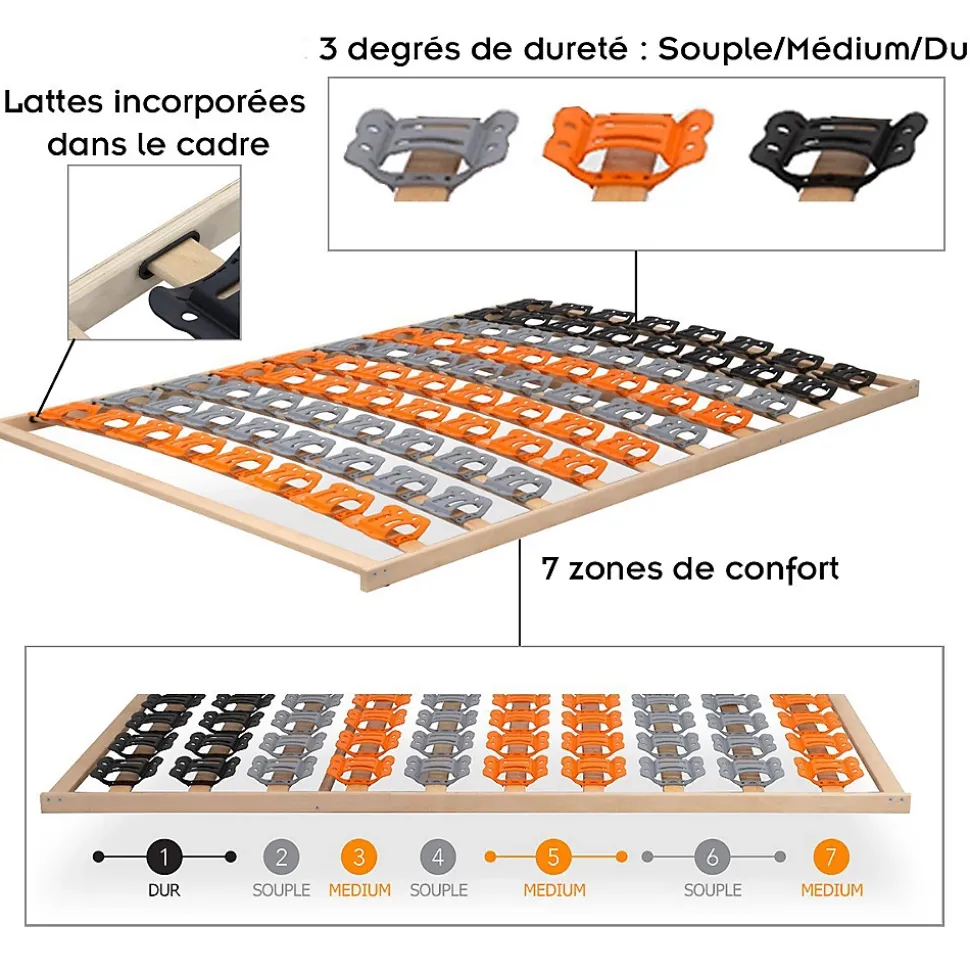 3 degrés de dureté : Souple/Médium/Du

Lattes incorporées dans le cadre

7 zones de confort

1
DUR

2
SOUPLE

3
MEDIUM

4
SOUPLE

5
MEDIUM

6
SOUPLE

7
MEDIUM