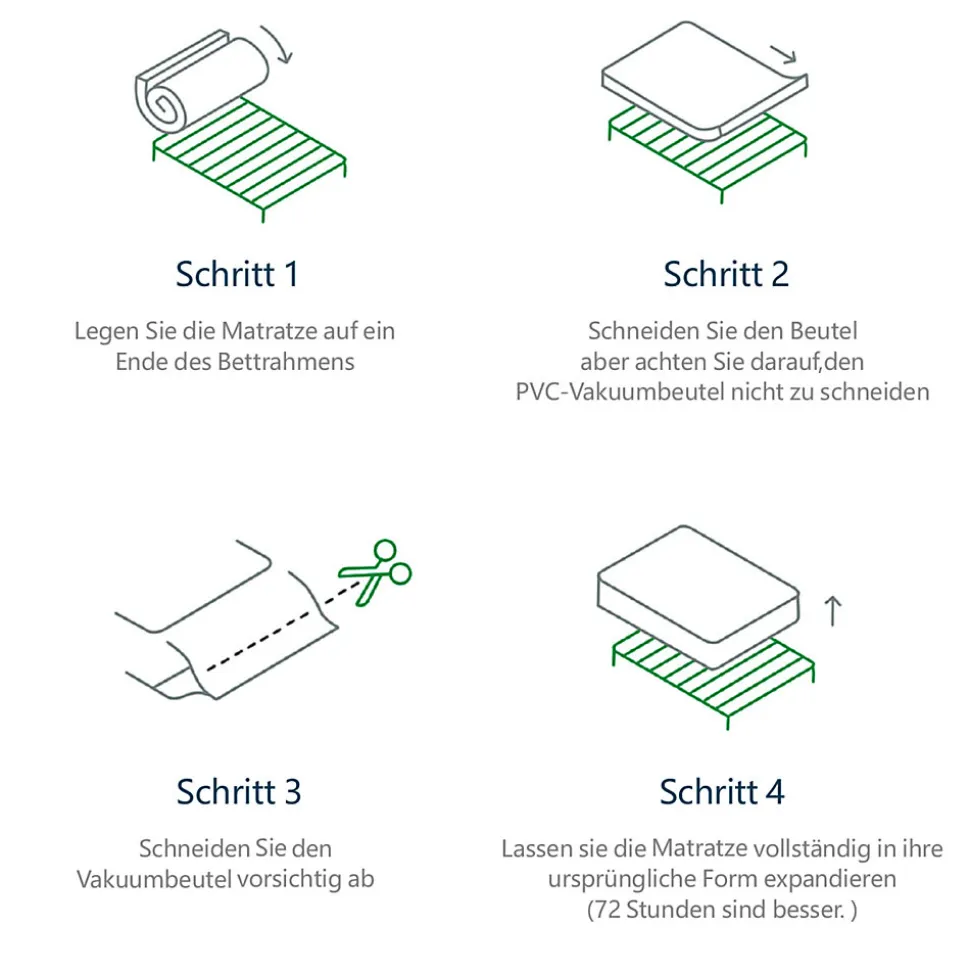 Schritt 1

Legen Sie die Matratze auf ein Ende des Bettrahmens

Schritt 2

Schneiden Sie den Beutel aber achten Sie darauf,den PVC-Vakuumbeutel nicht zu schneiden

Schritt 3

Schneiden Sie den Vakuumbeutel vorsichtig ab

Schritt 4

Lassen sie die Matratze vollständig in ihre ursprüngliche Form expandieren (72 Stunden sind besser. )