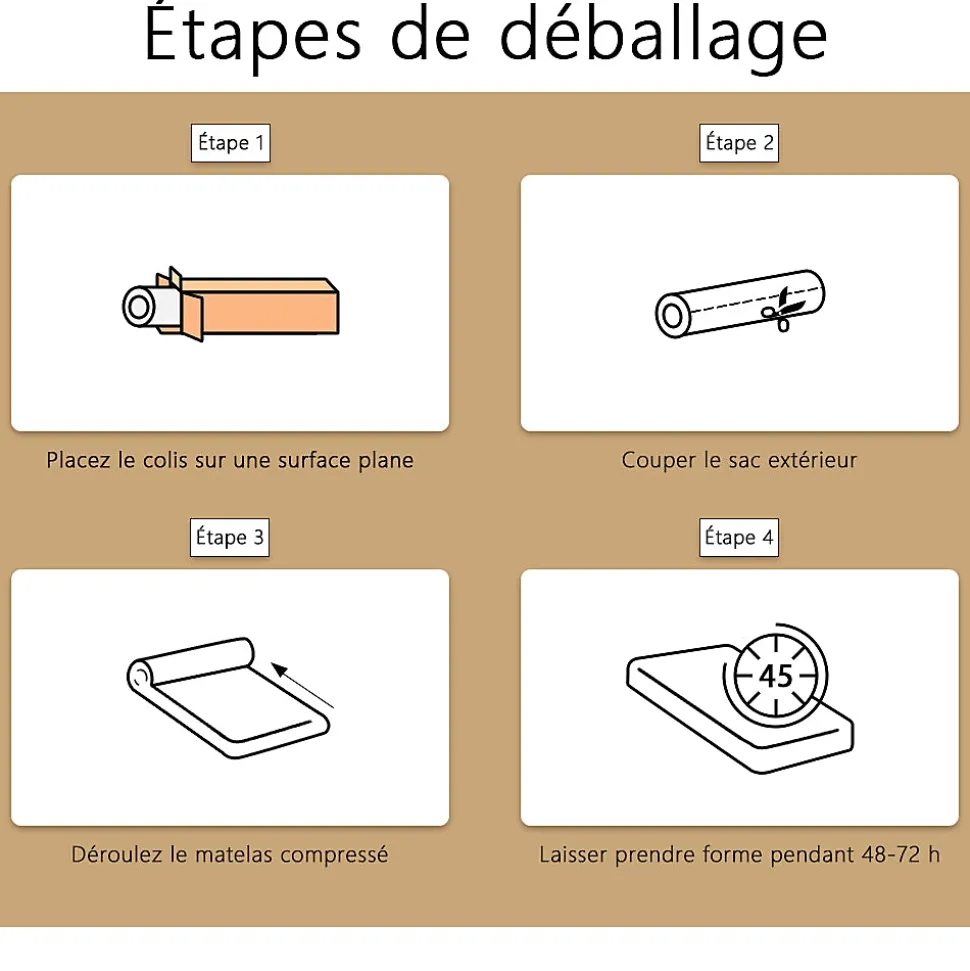 Étapes de déballage

Étape 1

Placez le colis sur une surface plane

Étape 2

Couper le sac extérieur

Étape 3

Déroulez le matelas compressé

Étape 4

45

Laisser prendre forme pendant 48-72 h