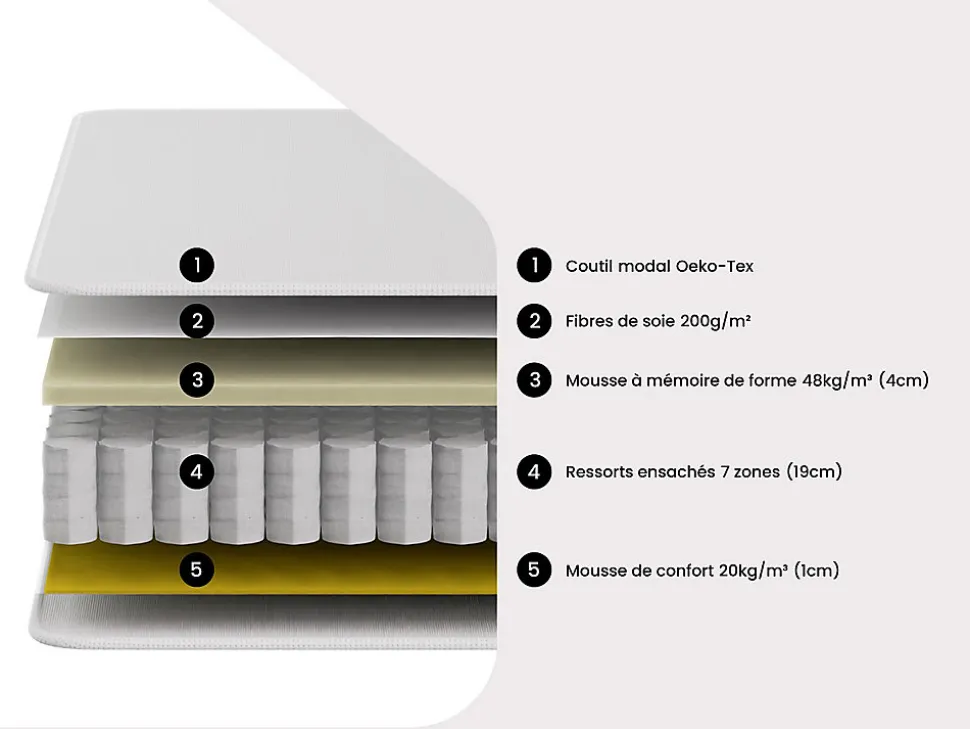 1
2
3
4
5

1 Coutil modal Oeko-Tex

2 Fibres de soie 200g/m²

3 Mousse à mémoire de forme 48kg/m³ (4cm)

4 Ressorts ensachés 7 zones (19cm)

5 Mousse de confort 20kg/m³ (1cm)