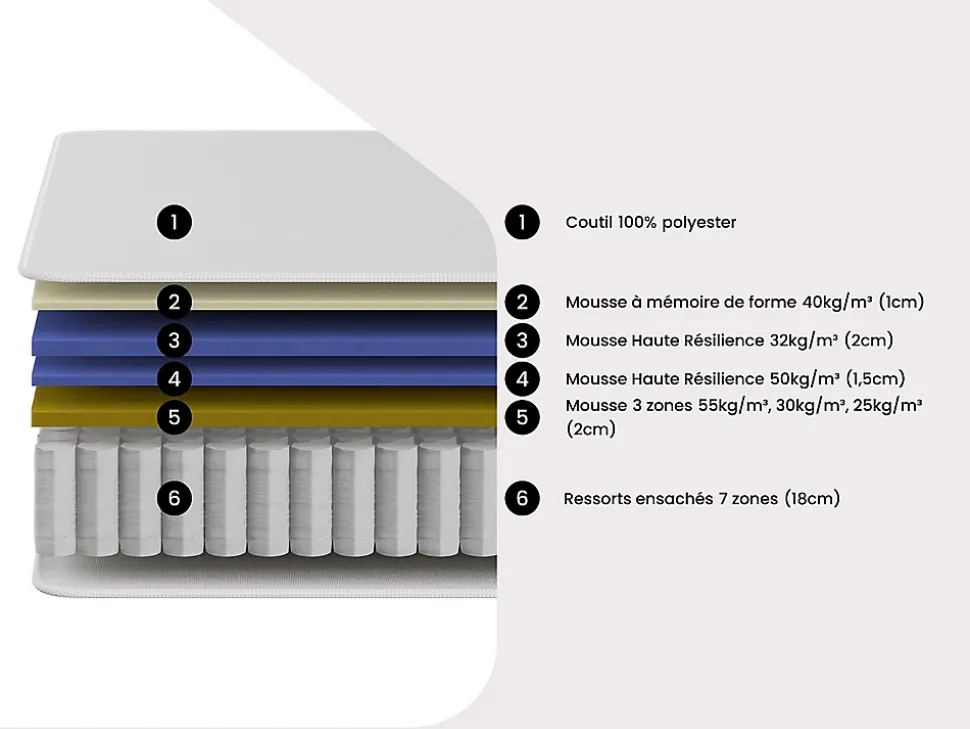 1
2
3
4
5
6

1 Coutil 100% polyester

2 Mousse à mémoire de forme 40kg/m³ (1cm)

3 Mousse Haute Résilience 32kg/m³ (2cm)

4 Mousse Haute Résilience 50kg/m³ (1,5cm)

5 Mousse 3 zones 55kg/m³, 30kg/m³, 25kg/m³ (2cm)

6 Ressorts ensachés 7 zones (18cm)