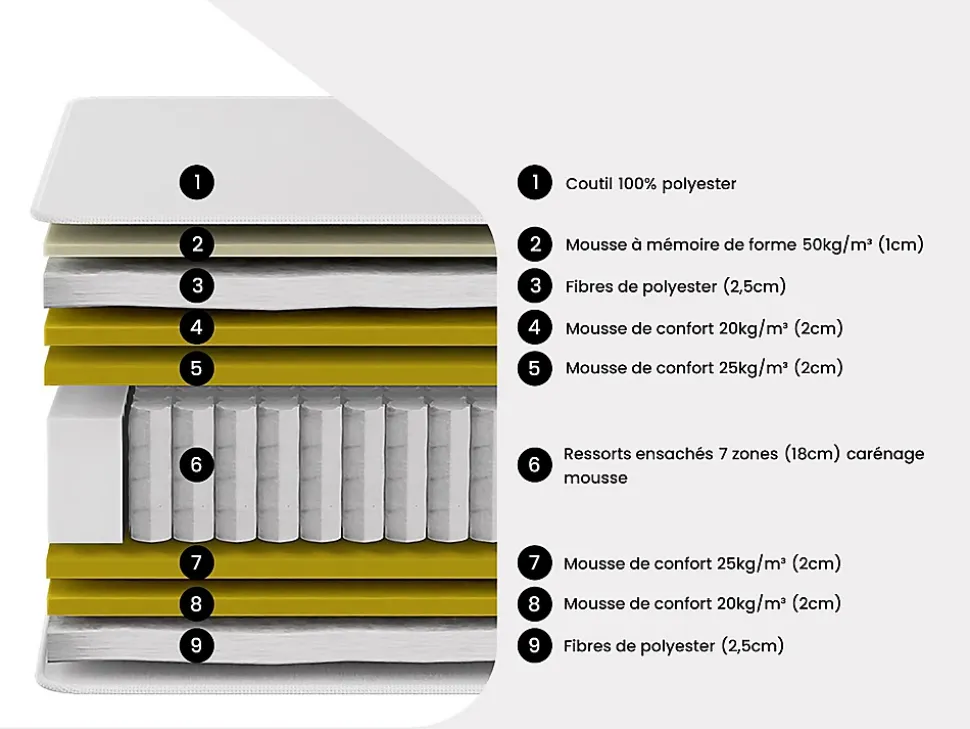 1
2
3
4
5
6
7
8
9

1 Coutil 100% polyester
2 Mousse à mémoire de forme 50kg/m³ (1cm)
3 Fibres de polyester (2,5cm)
4 Mousse de confort 20kg/m³ (2cm)
5 Mousse de confort 25kg/m³ (2cm)
6 Ressorts ensachés 7 zones (18cm) carénage mousse
7 Mousse de confort 25kg/m³ (2cm)
8 Mousse de confort 20kg/m³ (2cm)
9 Fibres de polyester (2,5cm)