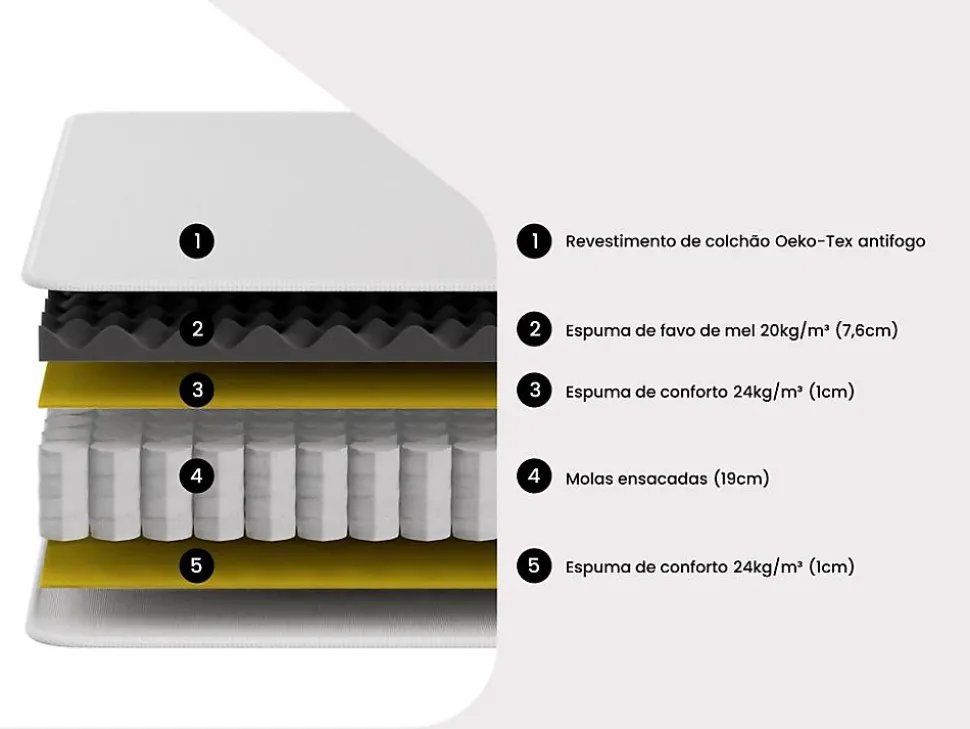 1

2

3

4

5

1 Revestimento de colchão Oeko-Tex antifogo

2 Espuma de favo de mel 20kg/m³ (7,6cm)

3 Espuma de conforto 24kg/m³ (1cm)

4 Molas ensacadas (19cm)

5 Espuma de conforto 24kg/m³ (1cm)