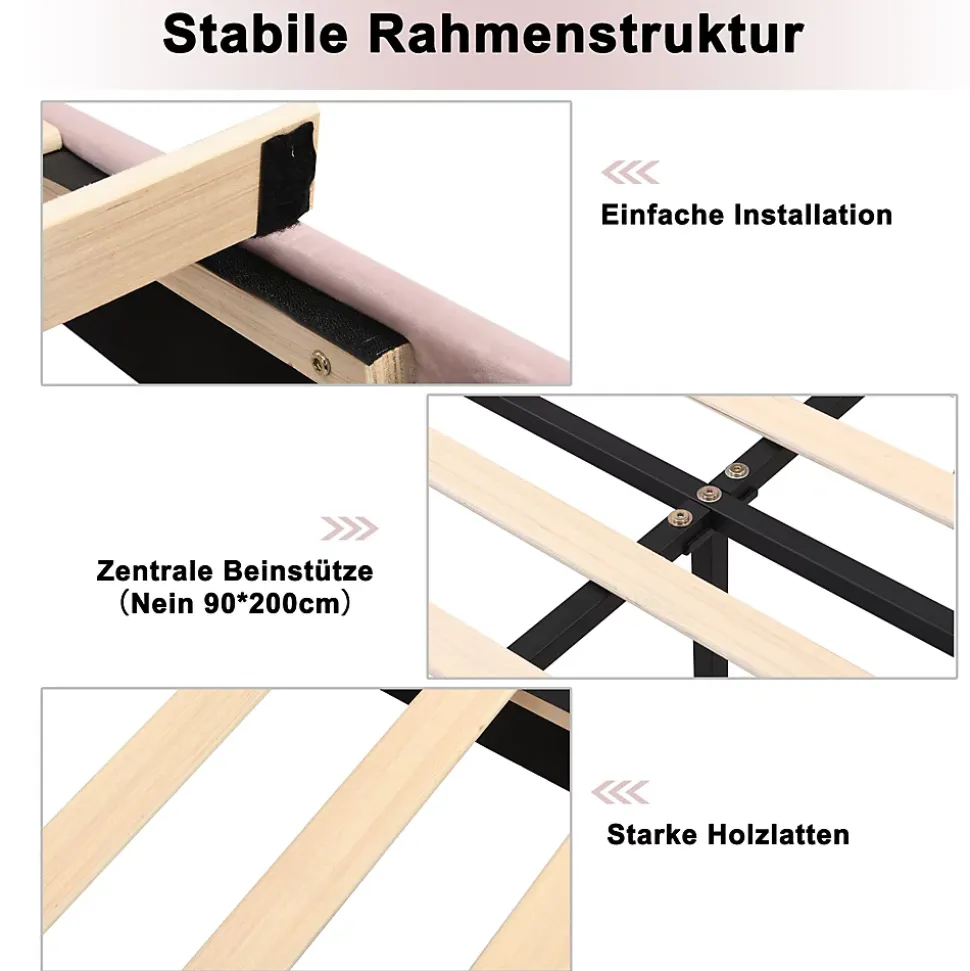 Stabile Rahmenstruktur

Einfache Installation

Zentrale Beinstütze
（Nein 90*200cm）

Starke Holzlatten