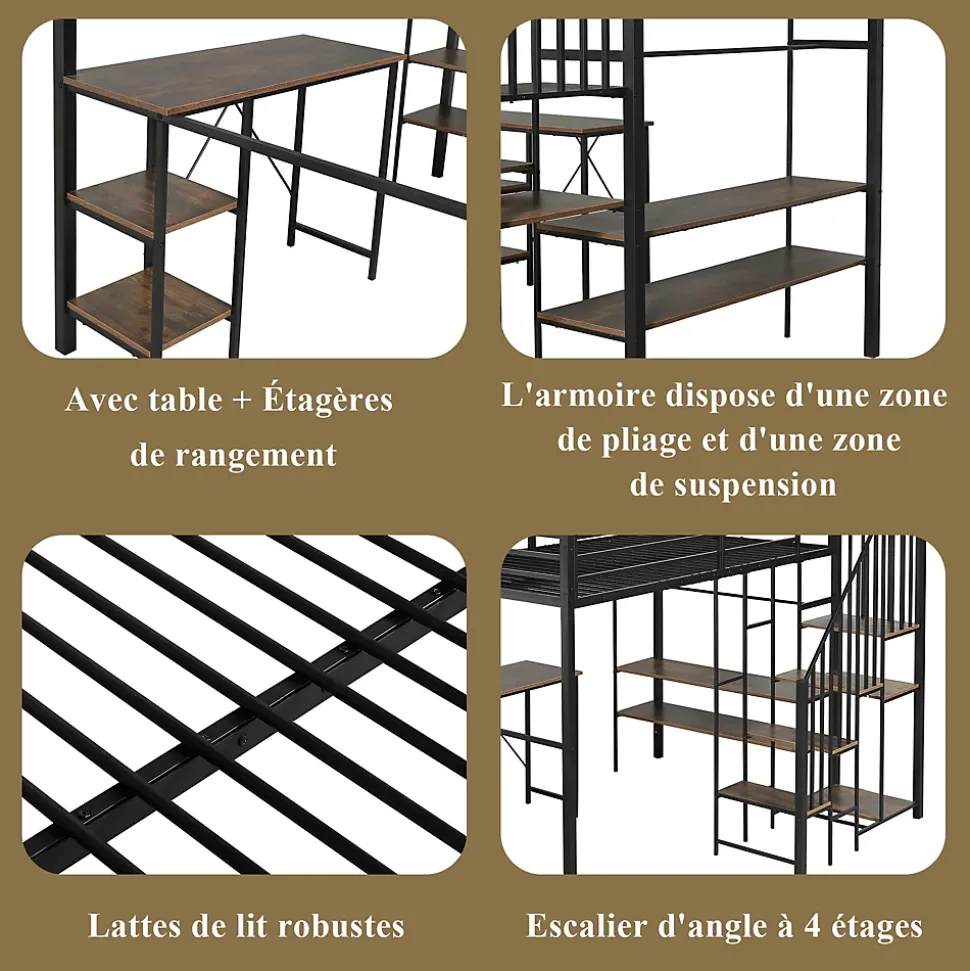 Avec table + Étagères de rangement

L'armoire dispose d'une zone de pliage et d'une zone de suspension

Lattes de lit robustes

Escalier d'angle à 4 étages