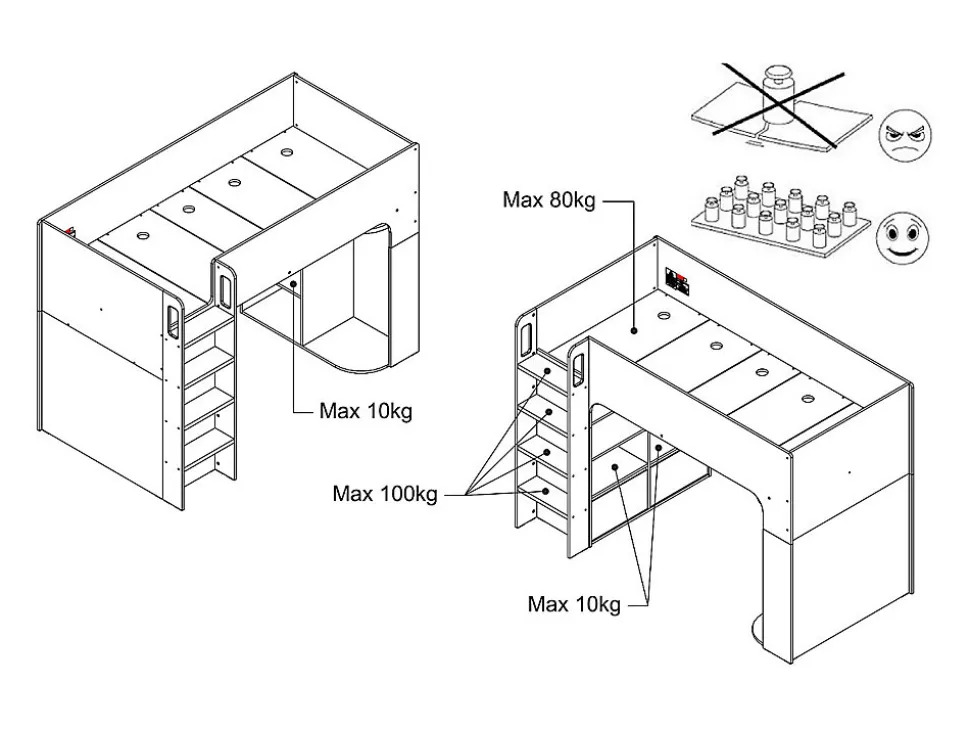 Max 80kg

Max 10kg

Max 100kg

Max 10kg