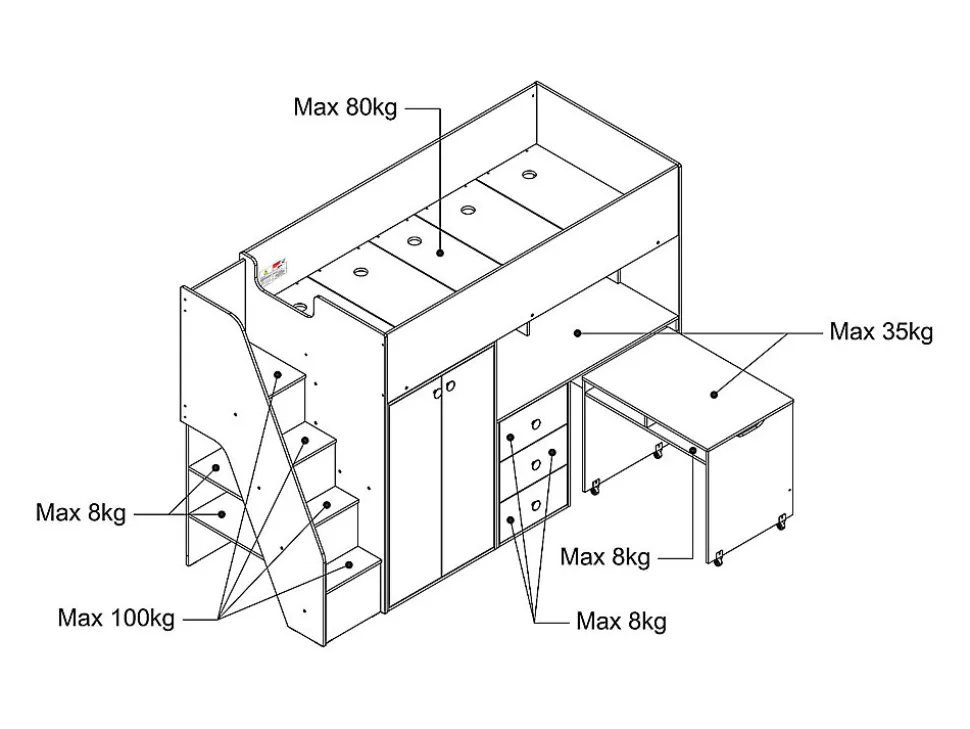 Max 80kg

Max 35kg

Max 8kg

Max 8kg

Max 100kg

Max 8kg