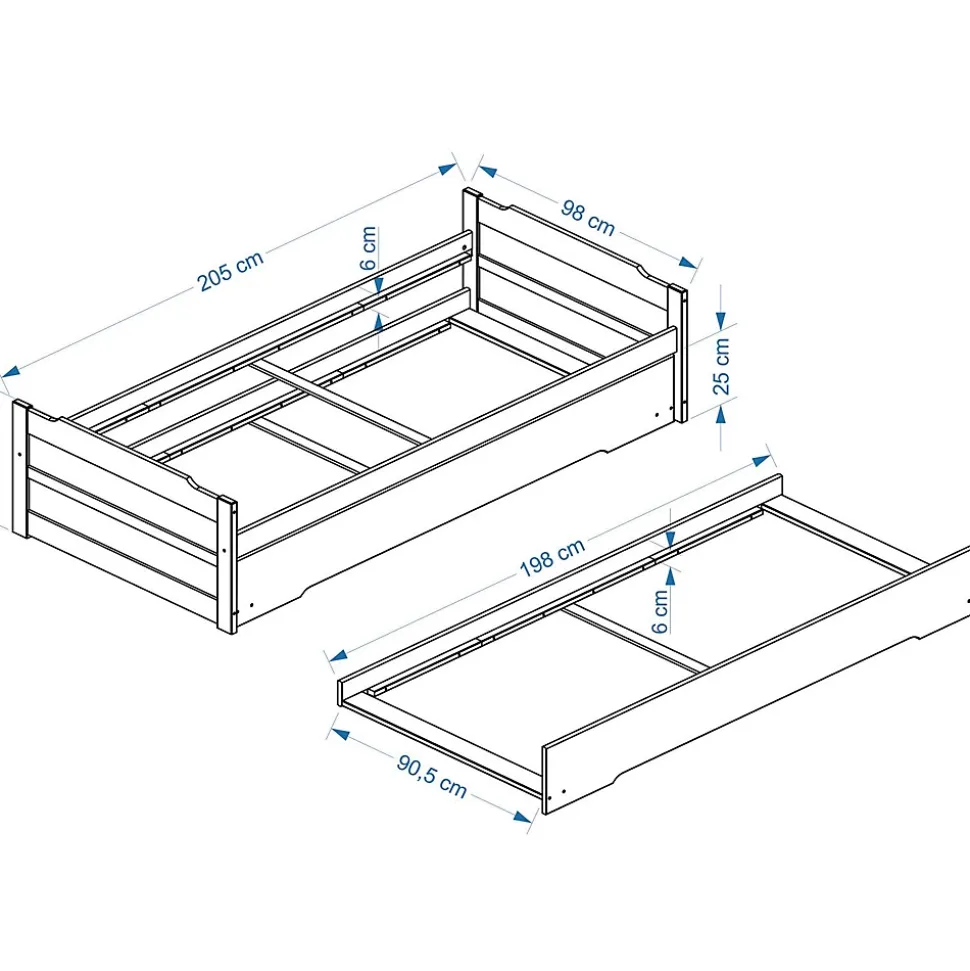 205 cm
6 cm
98 cm
25 cm
198 cm
6 cm
90,5 cm