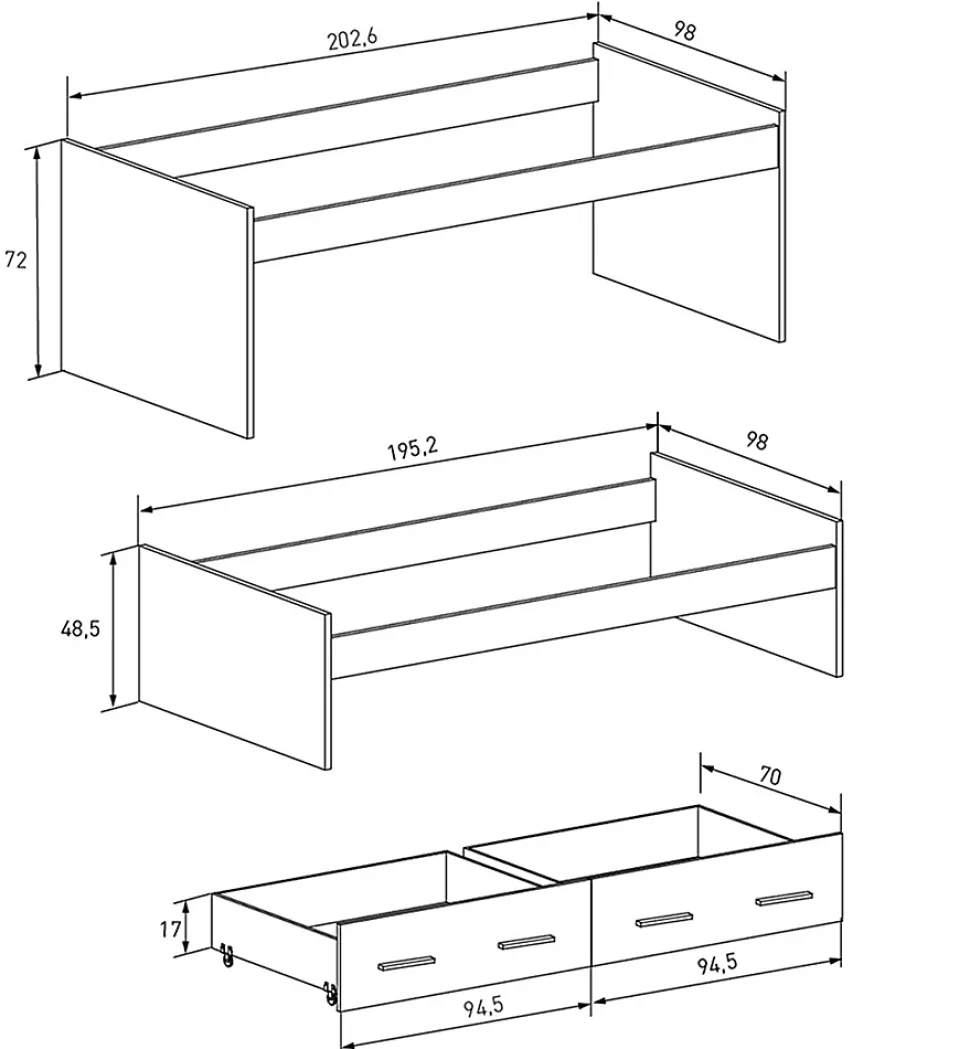 202,6
98
72
195,2
98
48,5
70
17
94,5
94,5