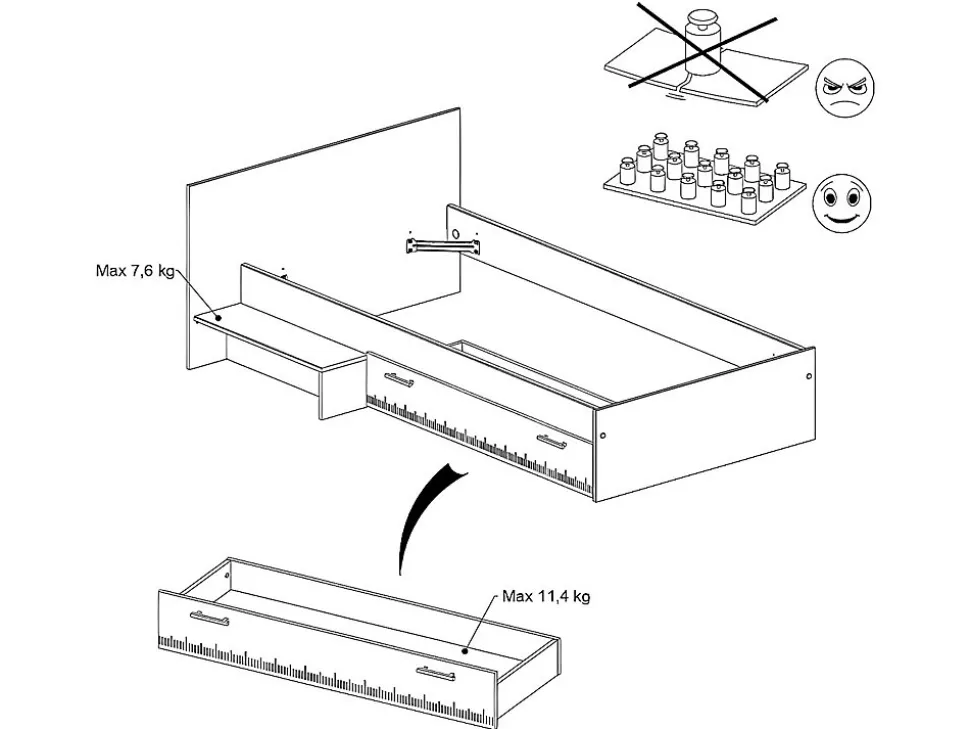 Max 7,6 kg

Max 11,4 kg