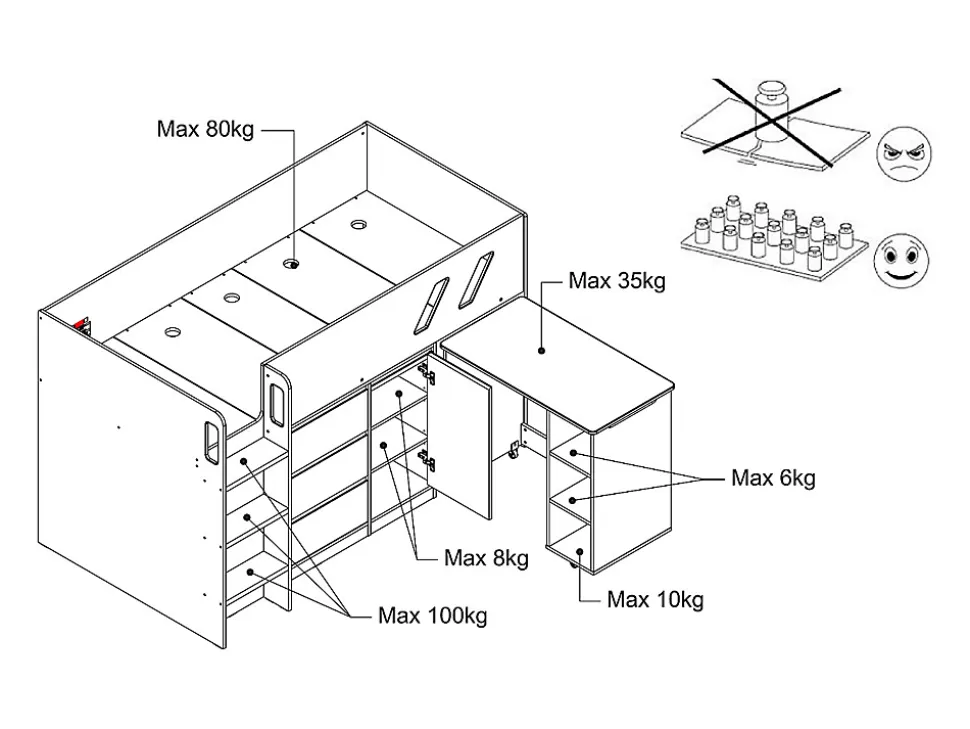 Max 80kg

Max 35kg

Max 6kg

Max 8kg

Max 10kg

Max 100kg