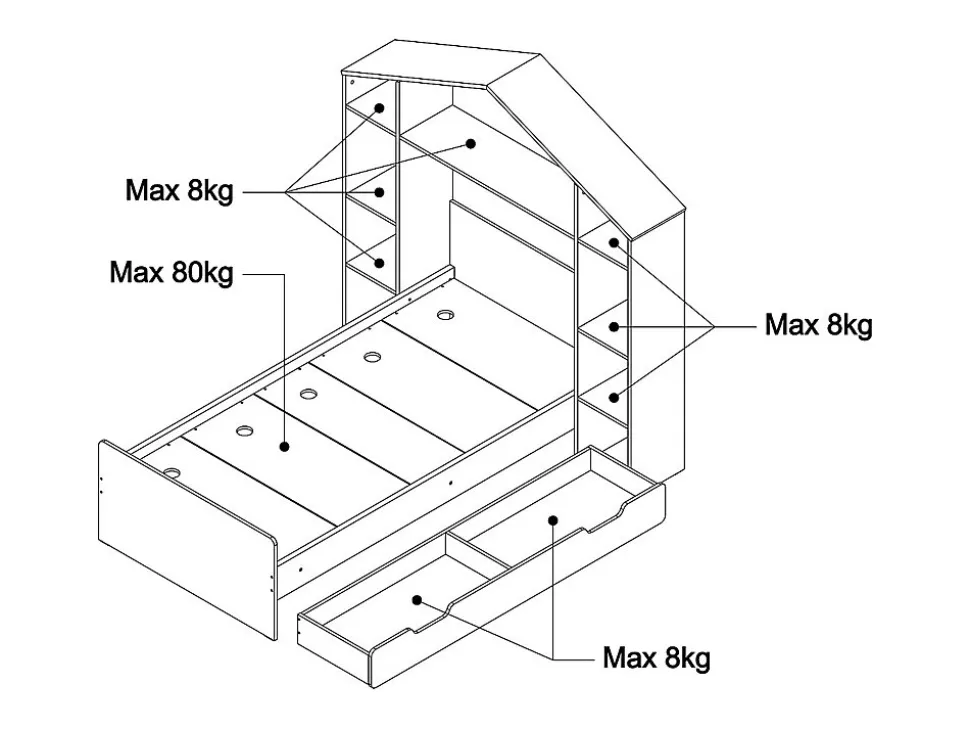 Max 8kg

Max 80kg

Max 8kg

Max 8kg