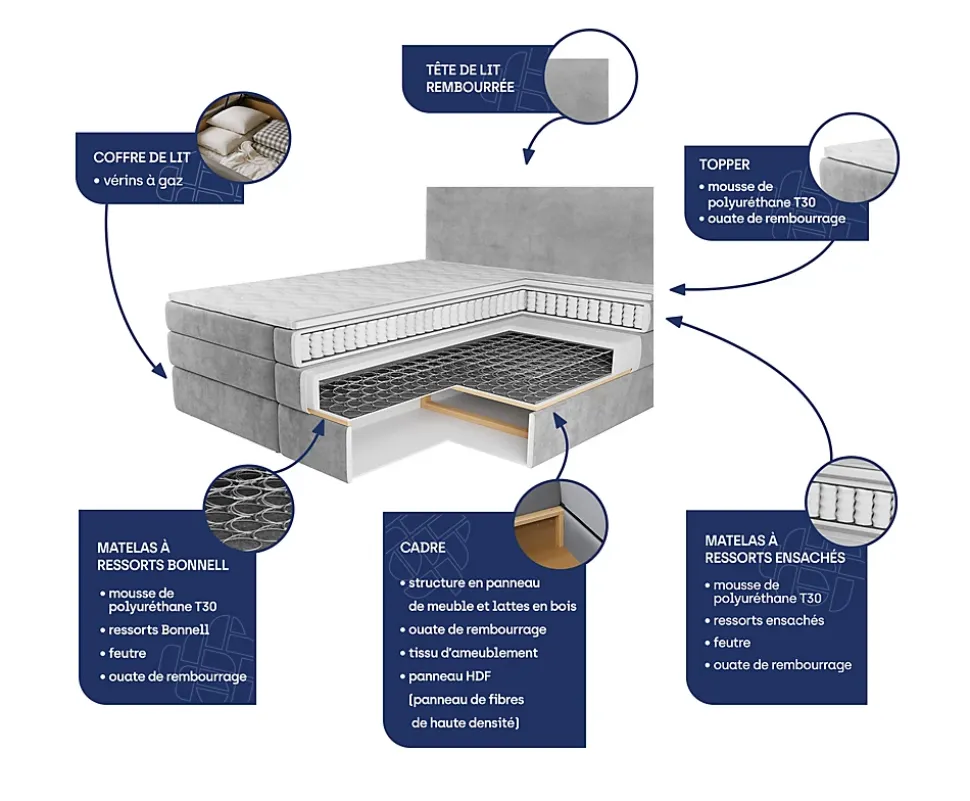 TÊTE DE LIT REMBOURRÉE

COFFRE DE LIT
• vérins à gaz

TOPPER
• mousse de polyuréthane T30
• ouate de rembourrage

MATELAS À RESSORTS BONNELL
• mousse de polyuréthane T30
• ressorts Bonnell
• feutre
• ouate de rembourrage

CADRE
• structure en panneau de meuble et lattes en bois
• ouate de rembourrage
• tissu d'ameublement
• panneau HDF (panneau de fibres de haute densité)

MATELAS À RESSORTS ENSACHÉS
• mousse de polyuréthane T30
• ressorts ensachés
• feutre
• ouate de rembourrage