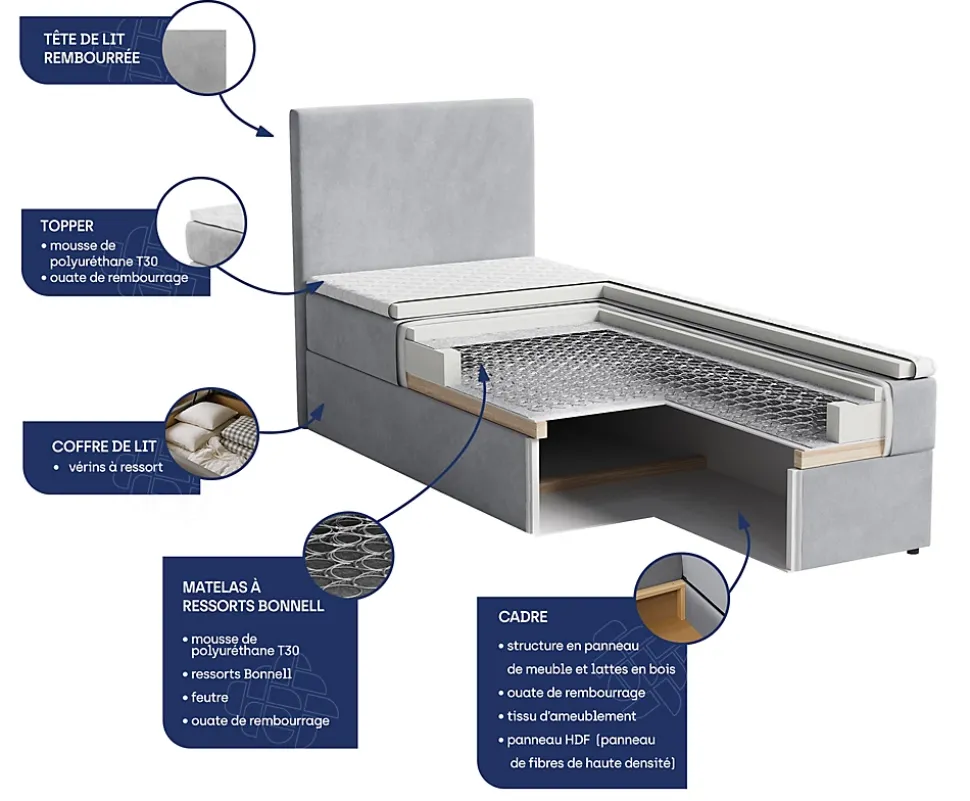 TÊTE DE LIT REMBOURRÉE

TOPPER
• mousse de polyuréthane T30
• ouate de rembourrage

COFFRE DE LIT
• vérins à ressort

MATELAS À RESSORTS BONNELL
• mousse de polyuréthane T30
• ressorts Bonnell
• feutre
• ouate de rembourrage

CADRE
• structure en panneau de meuble et lattes en bois
• ouate de rembourrage
• tissu d'ameublement
• panneau HDF (panneau de fibres de haute densité)