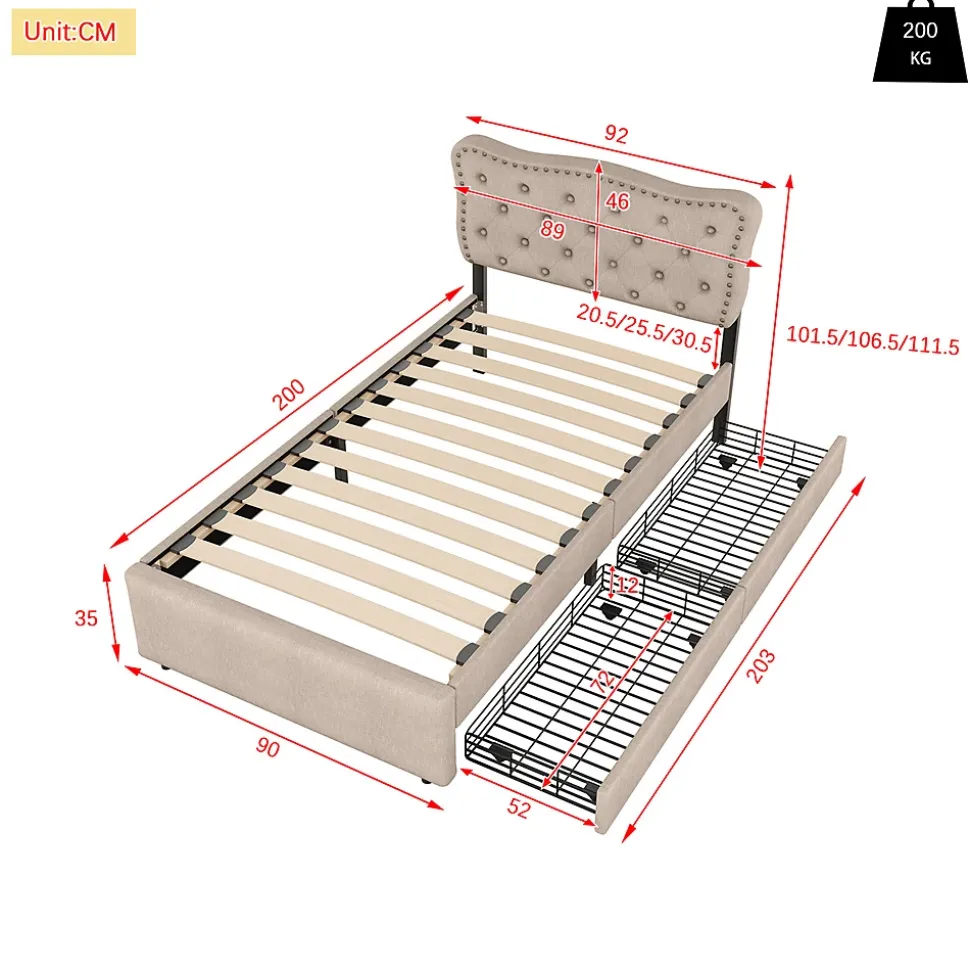 Unit:CM

200
KG

92
46
89
20.5/25.5/30.5
101.5/106.5/111.5
200
35
90
12
72
52
203