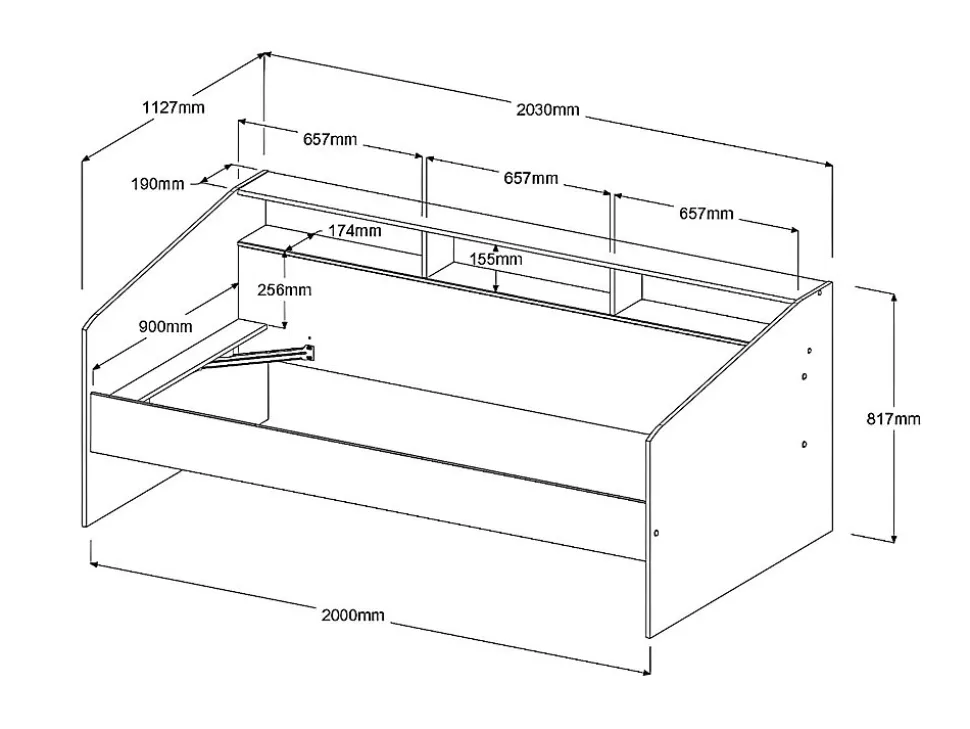 1127mm

2030mm

657mm

657mm

657mm

190mm

174mm

155mm

256mm

900mm

817mm

2000mm