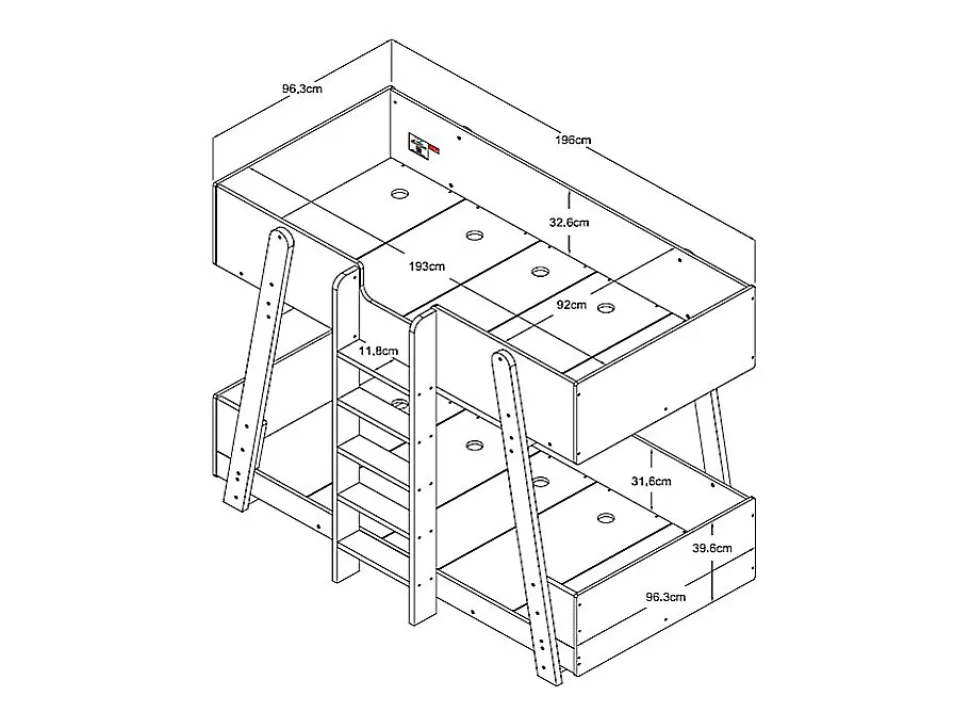 96,3cm
196cm
32.6cm
193cm
92cm
11,8cm
31,6cm
39.6cm
96.3cm