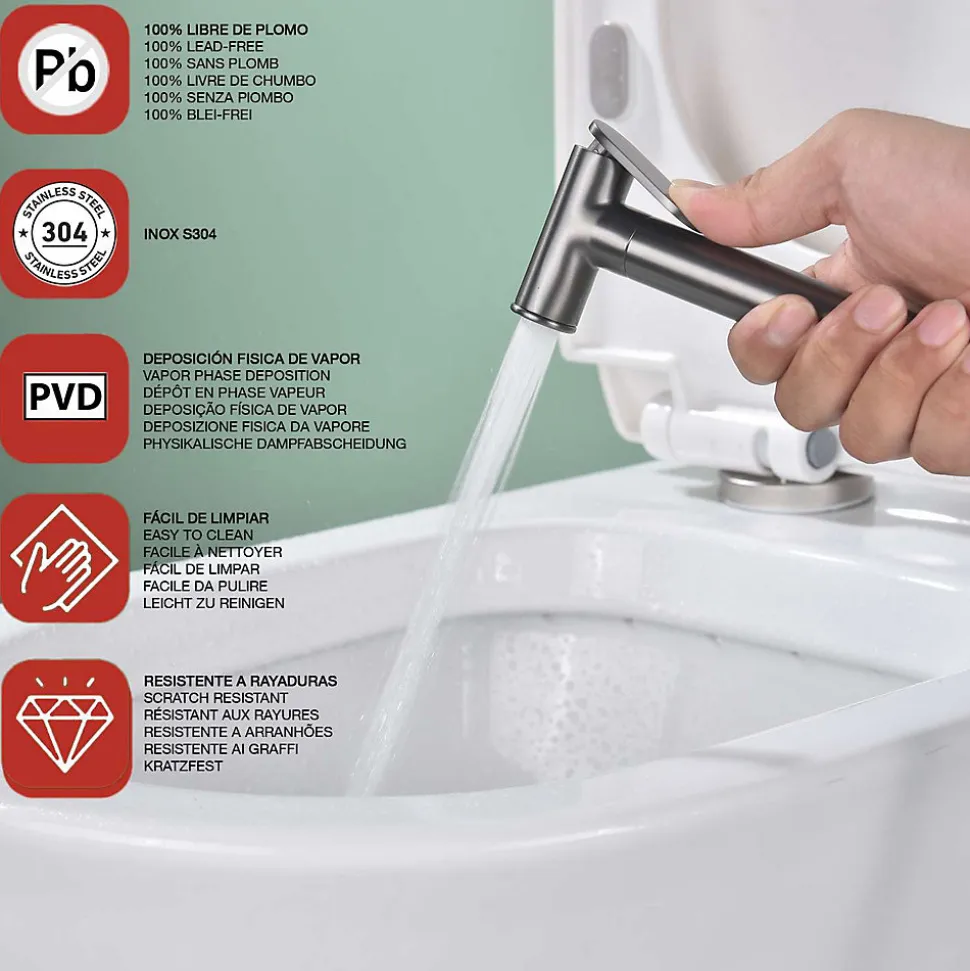 Pb

100% LIBRE DE PLOMO
100% LEAD-FREE
100% SANS PLOMB
100% LIVRE DE CHUMBO
100% SENZA PIOMBO
100% BLEI-FREI

STAINLESS STEEL
304
STAINLESS STEEL

INOX S304

PVD

DEPOSICIÓN FISICA DE VAPOR
VAPOR PHASE DEPOSITION
DÉPÔT EN PHASE VAPEUR
DEPOSIÇÃO FÍSICA DE VAPOR
DEPOSIZIONE FISICA DA VAPORE
PHYSIKALISCHE DAMPFABSCHEIDUNG

FÁCIL DE LIMPIAR
EASY TO CLEAN
FACILE À NETTOYER
FÁCIL DE LIMPAR
FACILE DA PULIRE
LEICHT ZU REINIGEN

RESISTENTE A RAYADURAS
SCRATCH RESISTANT
RÉSISTANT AUX RAYURES
RESISTENTE A ARRANHÕES
RESISTENTE AI GRAFFI
KRATZFEST