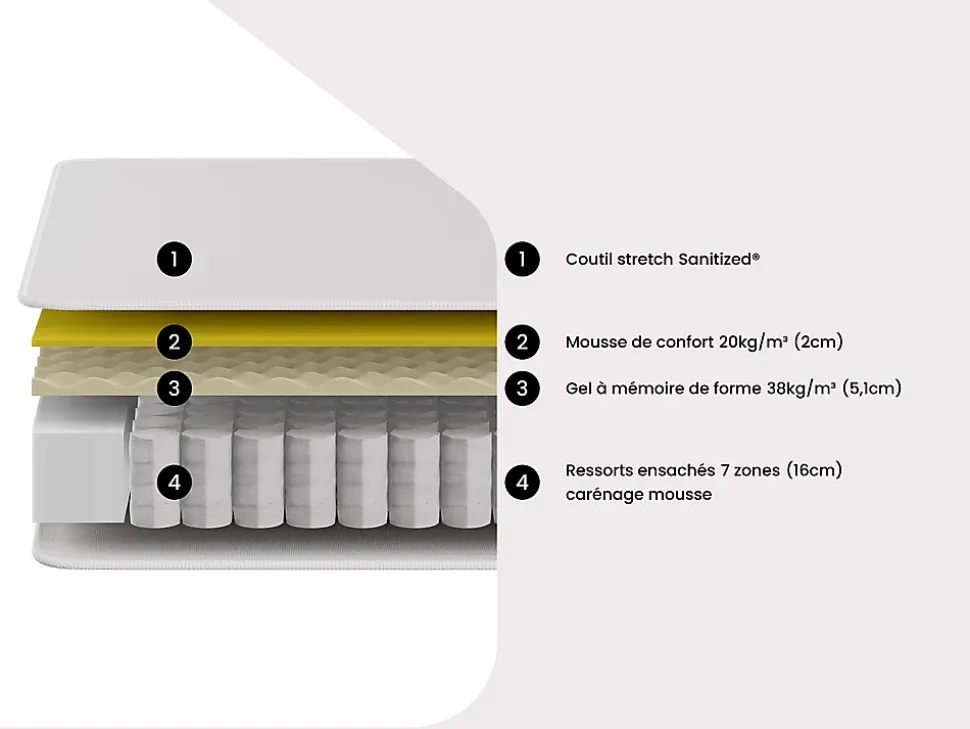 1

2

3

4

1 Coutil stretch Sanitized®

2 Mousse de confort 20kg/m³ (2cm)

3 Gel à mémoire de forme 38kg/m³ (5,1cm)

4 Ressorts ensachés 7 zones (16cm) carénage mousse