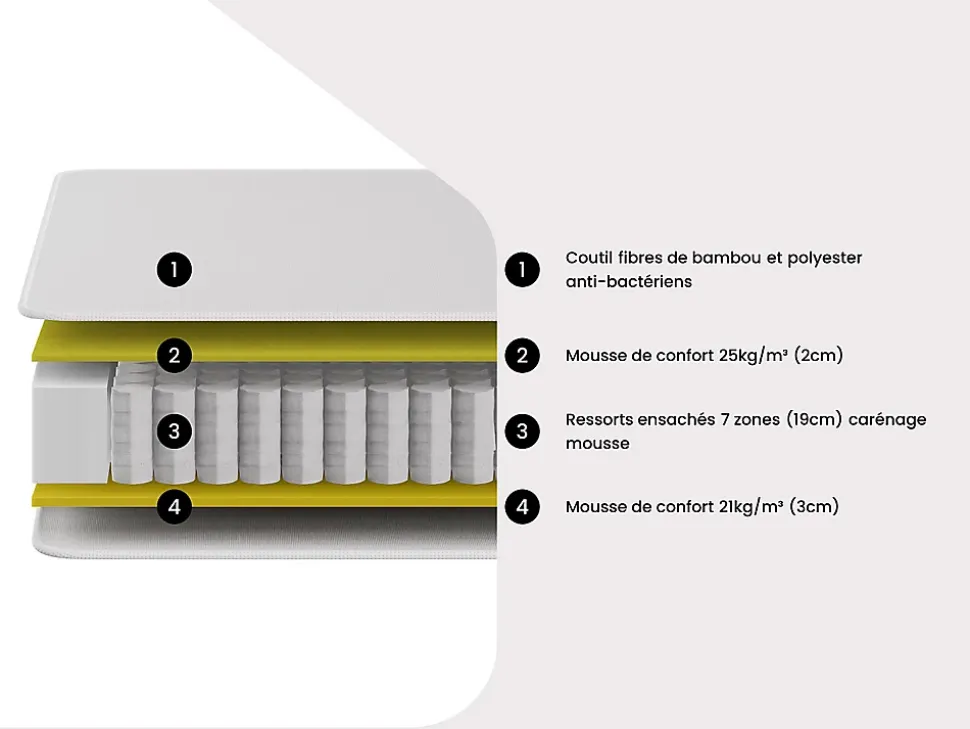 1

2

3

4

1 Coutil fibres de bambou et polyester anti-bactériens

2 Mousse de confort 25kg/m³ (2cm)

3 Ressorts ensachés 7 zones (19cm) carénage mousse

4 Mousse de confort 21kg/m³ (3cm)