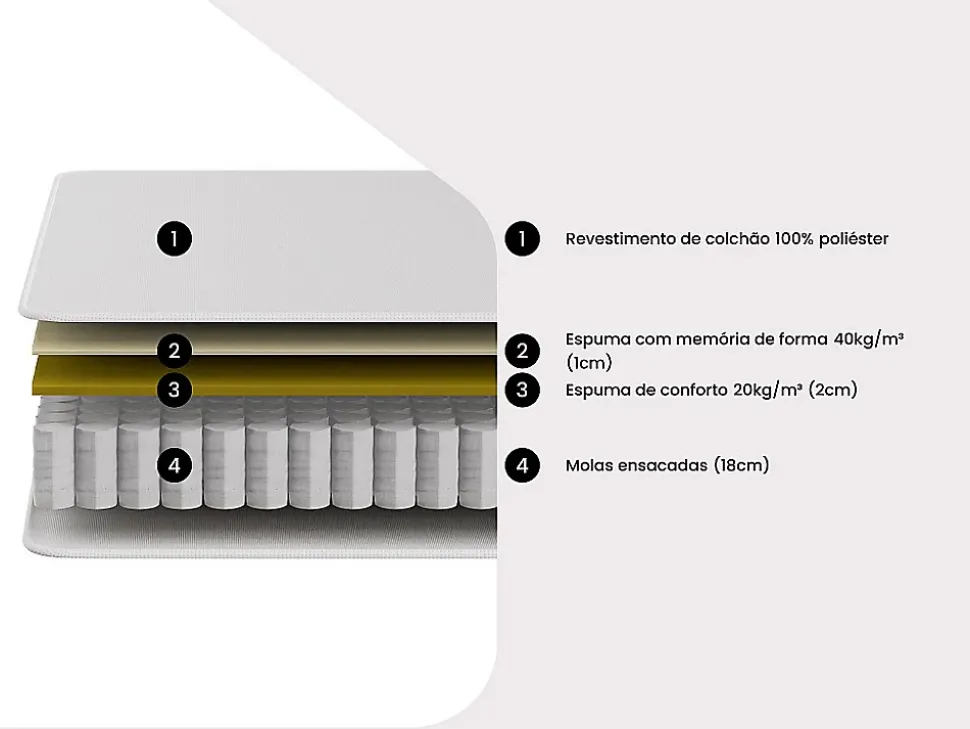 1
2
3
4

1 Revestimento de colchão 100% poliéster

2 Espuma com memória de forma 40kg/m³ (1cm)

3 Espuma de conforto 20kg/m³ (2cm)

4 Molas ensacadas (18cm)