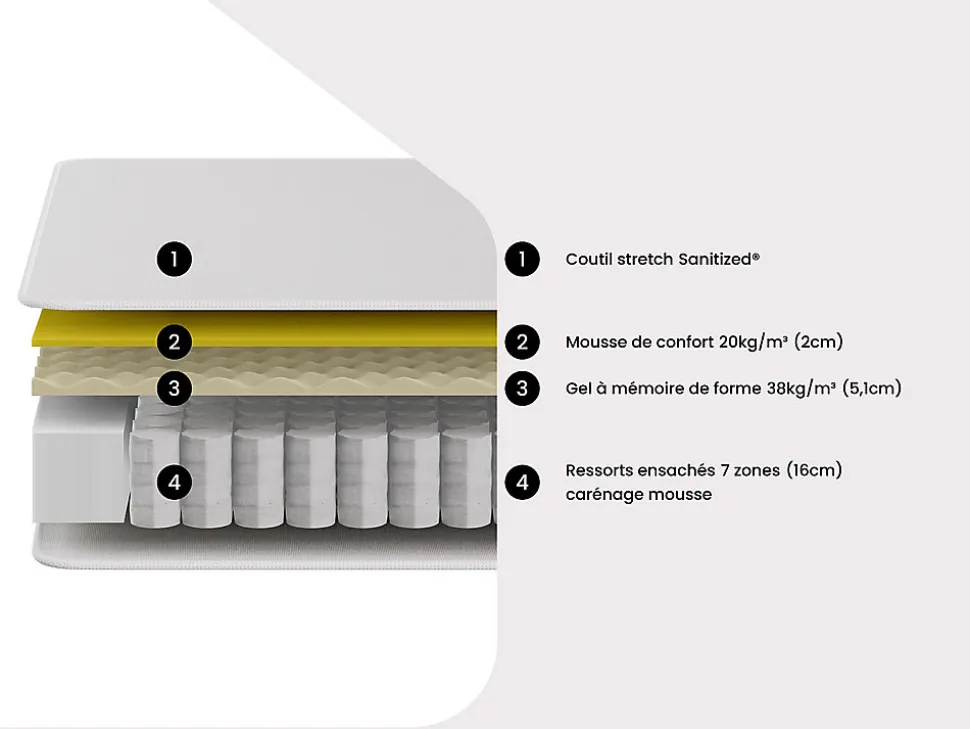 1

2

3

4

1 Coutil stretch Sanitized®

2 Mousse de confort 20kg/m³ (2cm)

3 Gel à mémoire de forme 38kg/m³ (5,1cm)

4 Ressorts ensachés 7 zones (16cm) carénage mousse