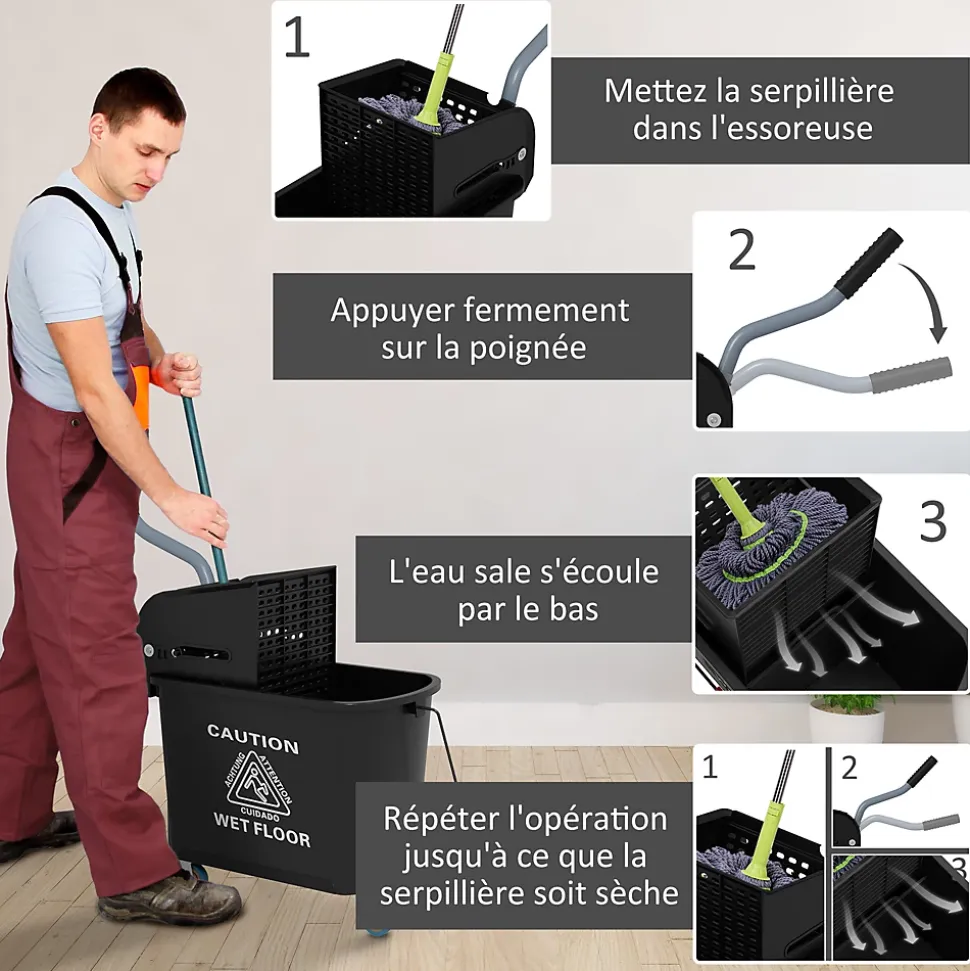 1

Mettez la serpillière dans l'essoreuse

2

Appuyer fermement sur la poignée

3

L'eau sale s'écoule par le bas

CAUTION
ACHTUNG ATTENTION
CUIDADO
WET FLOOR

Répéter l'opération jusqu'à ce que la serpillière soit sèche

1

2

3