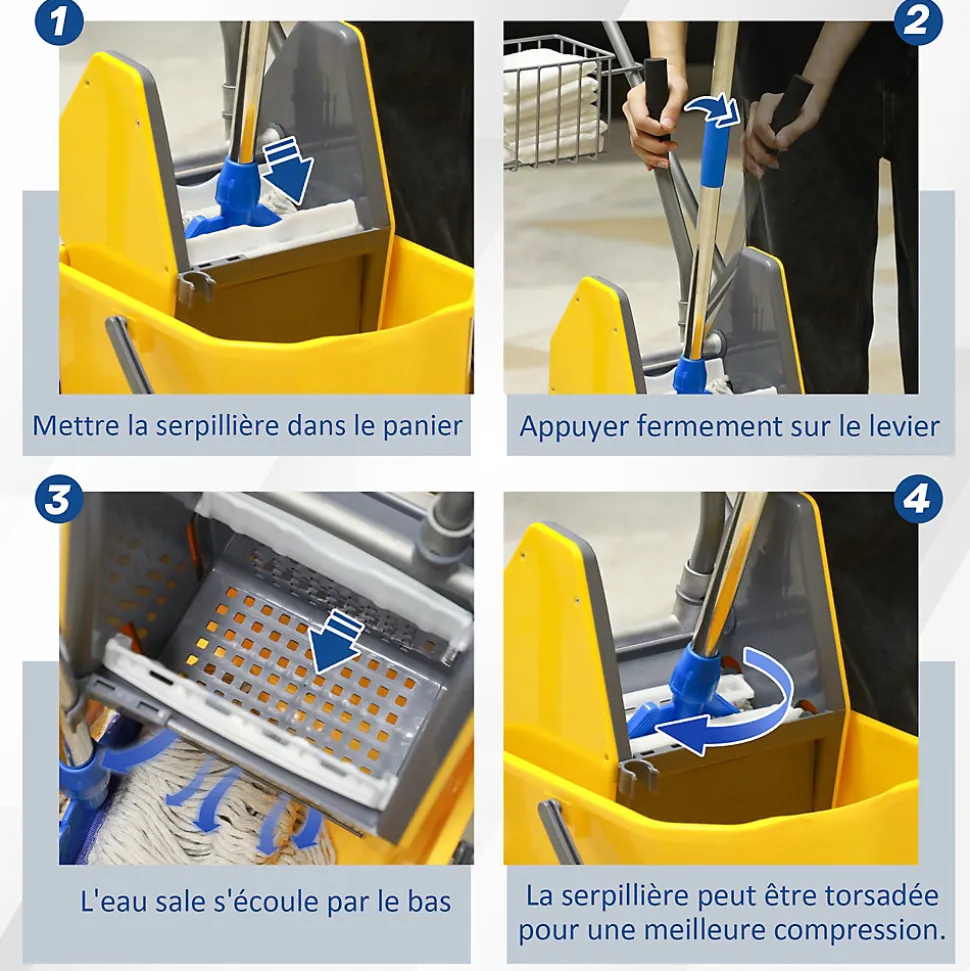 1

Mettre la serpillière dans le panier

2

Appuyer fermement sur le levier

3

L'eau sale s'écoule par le bas

4

La serpillière peut être torsadée pour une meilleure compression.