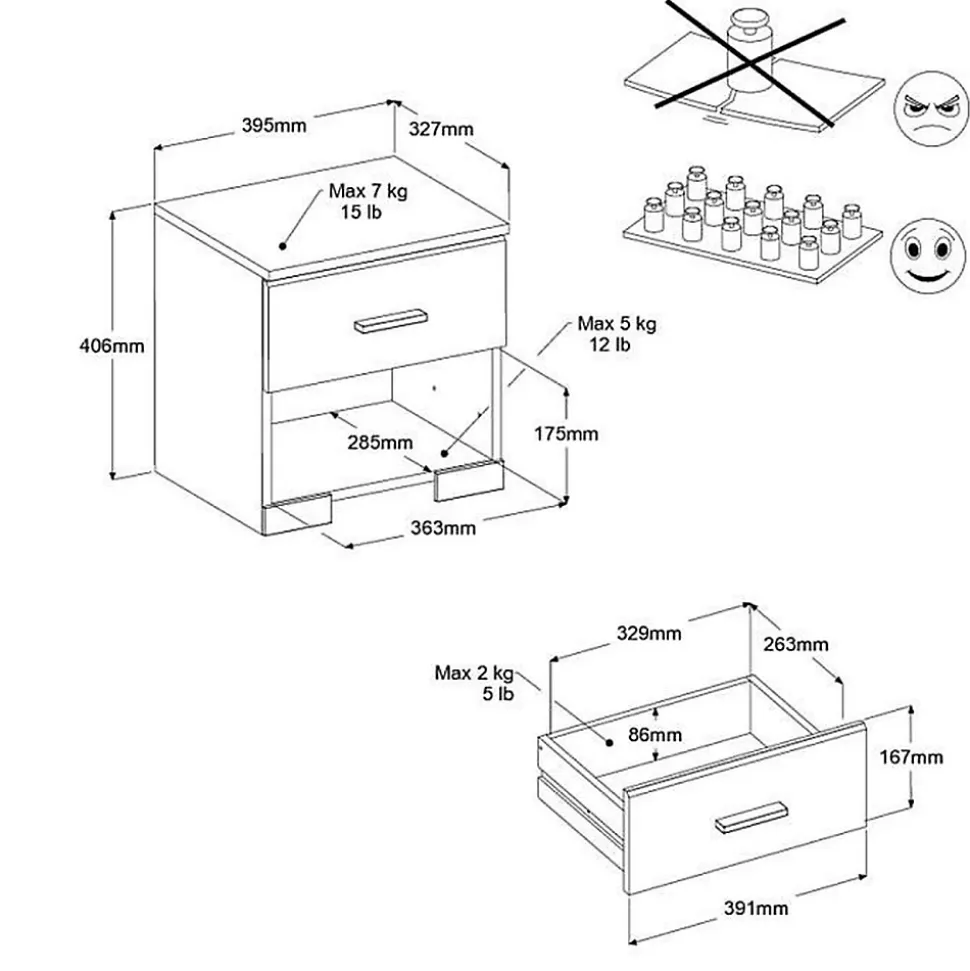 395mm
327mm
Max 7 kg
15 lb
406mm
Max 5 kg
12 lb
285mm
175mm
363mm
329mm
263mm
Max 2 kg
5 lb
86mm
167mm
391mm